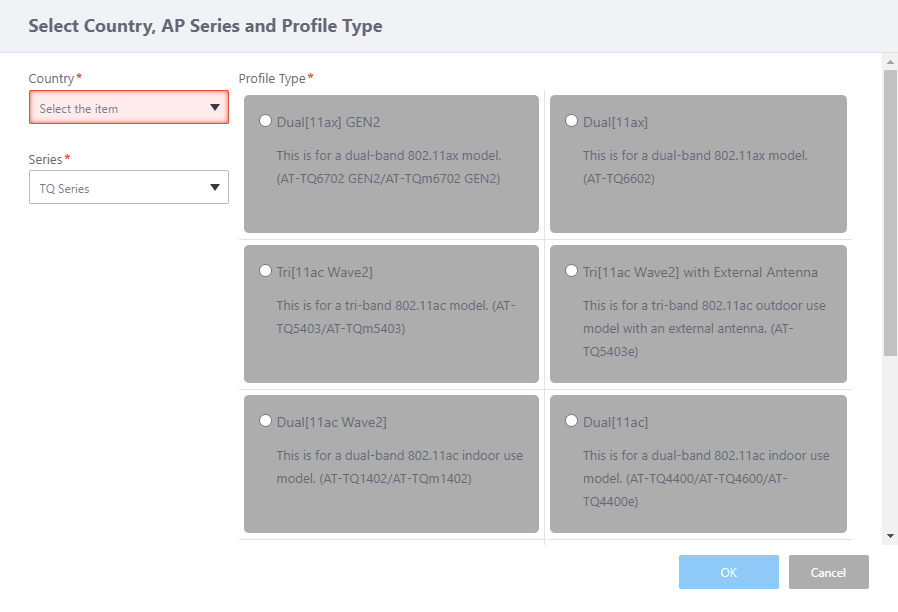 Select Country, AP Series and Profile Type

Country*

Select the item

Series*

TQ Series

Profile Type*

Dual[11ax] GEN2

This is for a dual-band 802.11ax model. (AT-TQ6702 GEN2/AT-TQm6702 GEN2)

Dual[11ax]

This is for a dual-band 802.11ax model. (AT-TQ6602)

Tri[11ac Wave2]

This is for a tri-band 802.11ac model. (AT-TQ5403/AT-TQm5403)

Tri[11ac Wave2] with External Antenna

This is for a tri-band 802.11ac outdoor use model with an external antenna. (AT-TQ5403e)

Dual[11ac Wave2]

This is for a dual-band 802.11ac indoor use model. (AT-TQ1402/AT-TQm1402)

Dual[11ac]

This is for a dual-band 802.11ac indoor use model. (AT-TQ4400/AT-TQ4600/AT-TQ4400e)

OK

Cancel