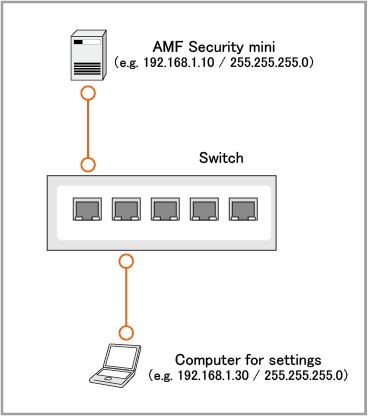 AMF Security mini
(e.g. 192.168.1.10 / 255.255.255.0)

Switch

Computer for settings
(e.g. 192.168.1.30 / 255.255.255.0)